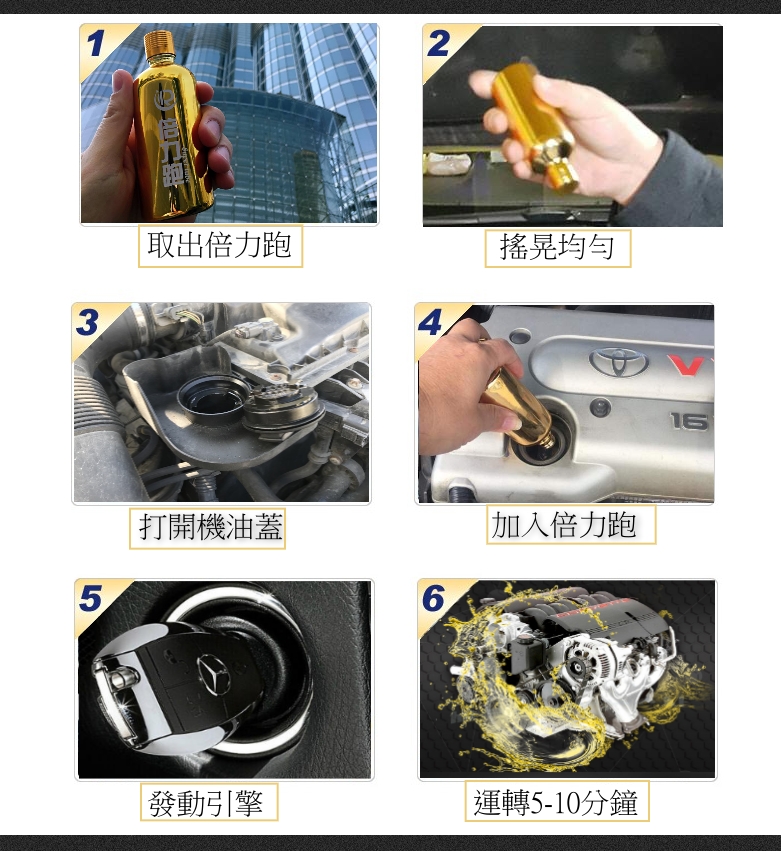 1

倍力跑

取出倍力跑

2

搖晃均勻

3

打開機油蓋

4

V

16

加入倍力跑

5

發動引擎

6

運轉5-10分鐘